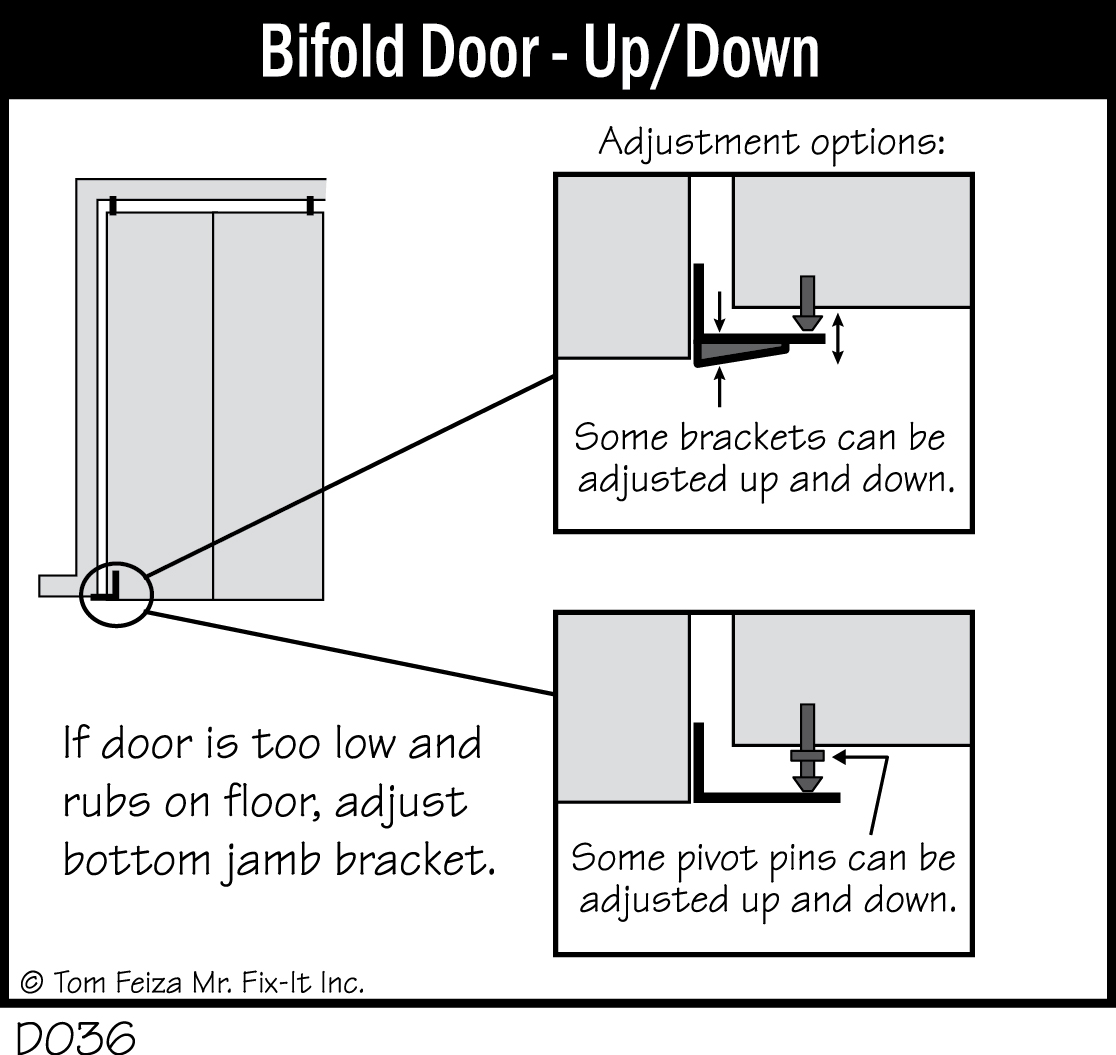 Bifold Door - Up/Down

Adjustment options:

Some brackets can be adjusted up and down.

If door is too low and rubs on floor, adjust bottom jamb bracket.

Some pivot pins can be adjusted up and down.

© Tom Feiza Mr. Fix-It Inc.

D036